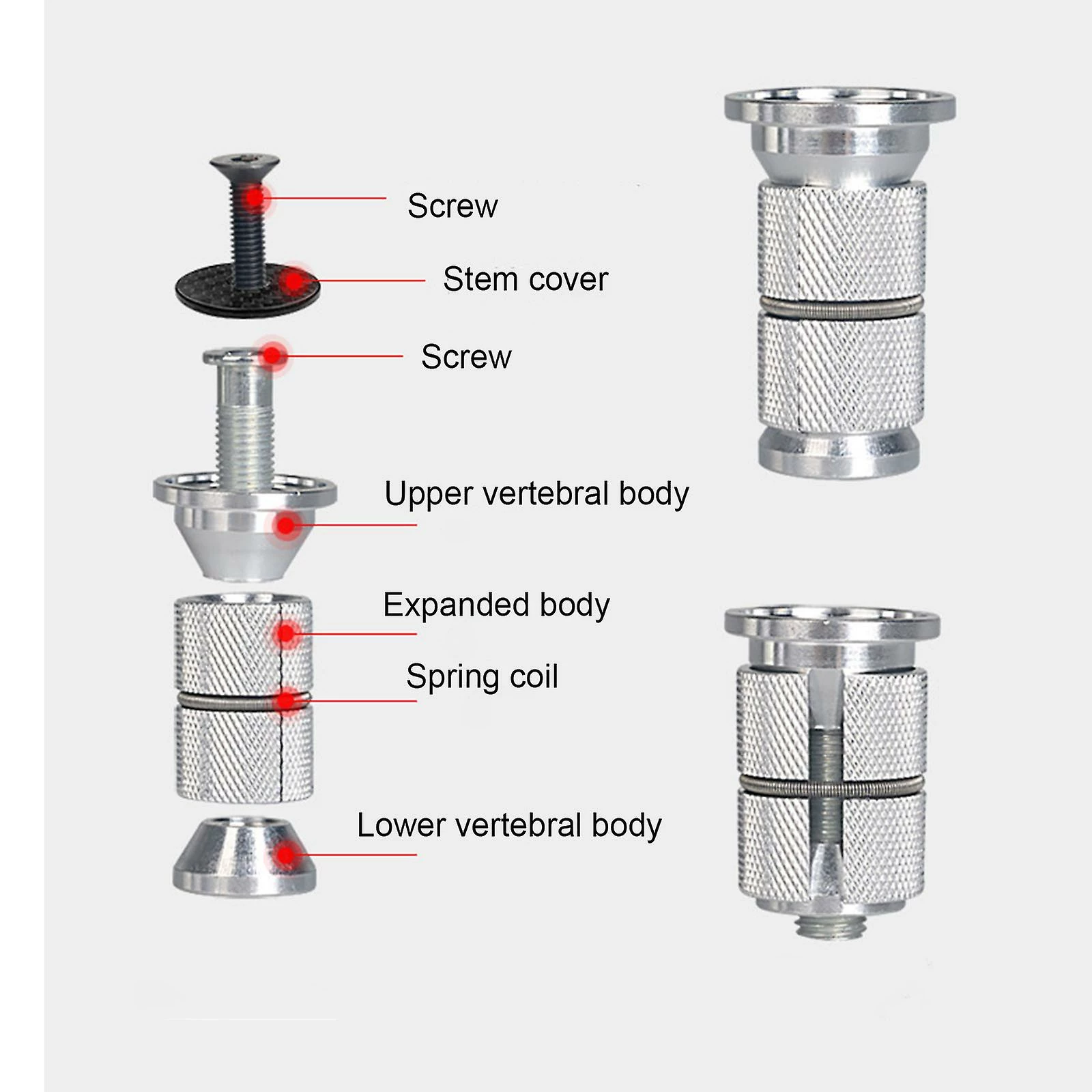 Screw

Stem cover

Screw

Upper vertebral body

Expanded body

Spring coil

Lower vertebral body