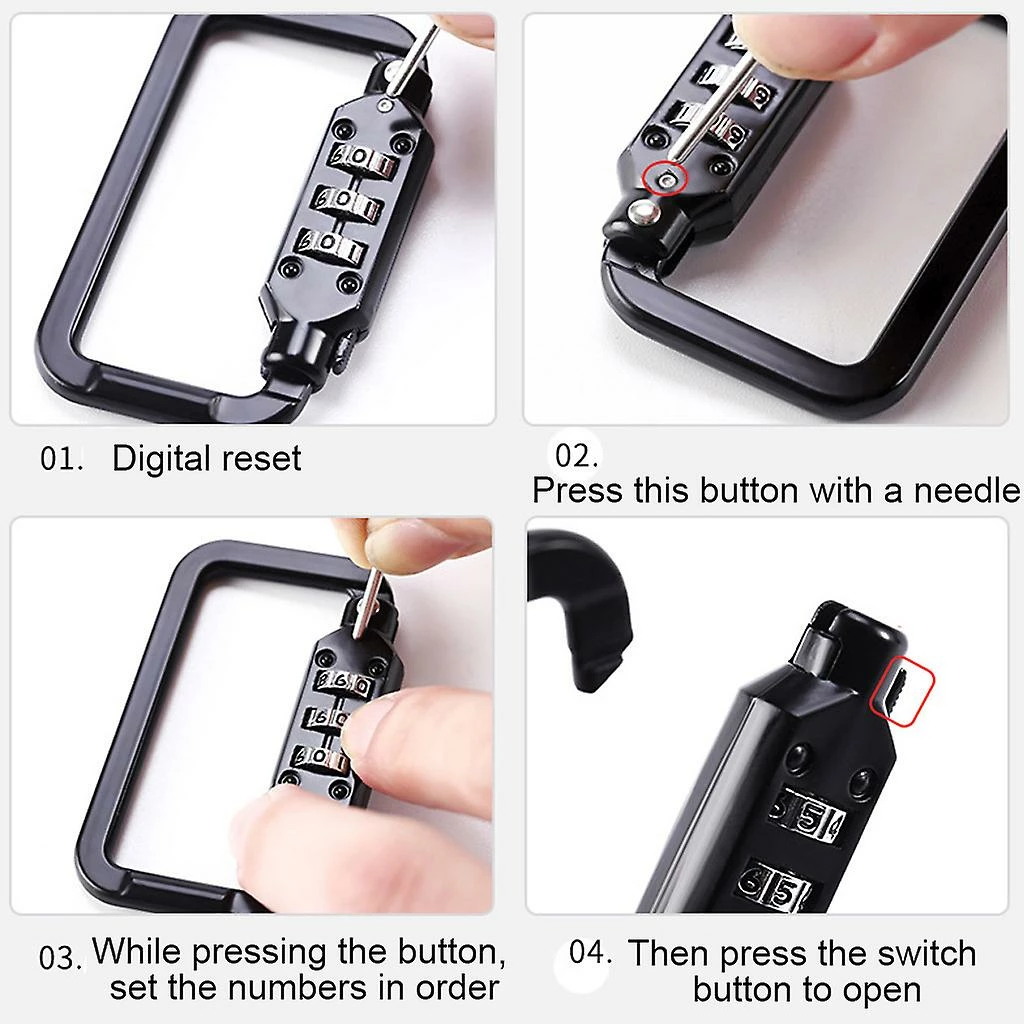 01. Digital reset

02.
Press this button with a needle

03. While pressing the button, set the numbers in order

04. Then press the switch button to open